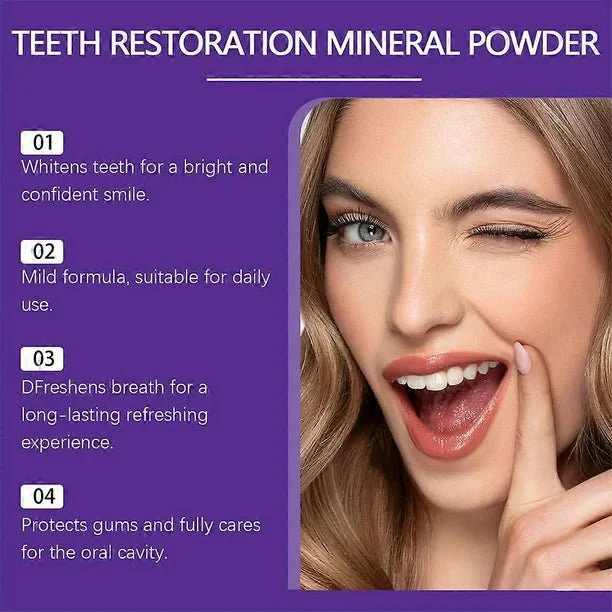 TEETH RESTORATION MINERAL POWDER

01
Whitens teeth for a bright and confident smile.

02
Mild formula, suitable for daily use.

03
DFreshens breath for a long-lasting refreshing experience.

04
Protects gums and fully cares for the oral cavity.